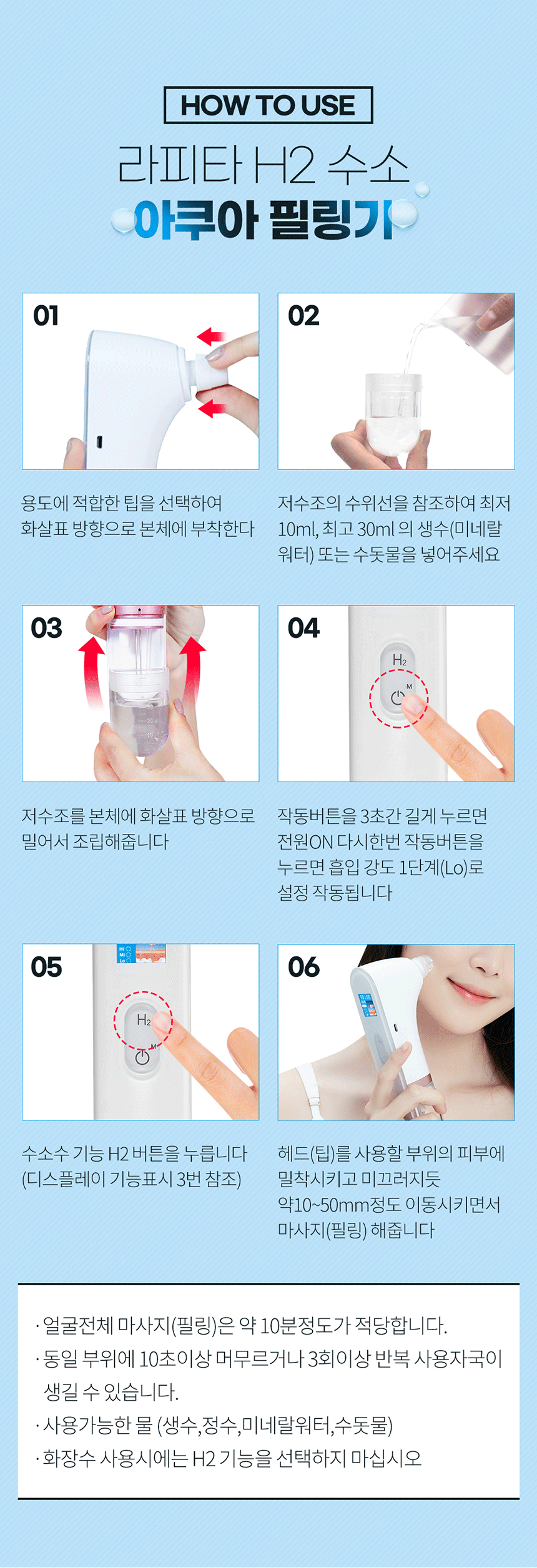 HOW TO USE

라피타 H2 수소
아쿠아 필링기

01

용도에 적합한 팁을 선택하여 화살표 방향으로 본체에 부착한다

02

저수조의 수위선을 참조하여 최저 10ml, 최고 30ml 의 생수(미네랄 워터) 또는 수돗물을 넣어주세요

03

저수조를 본체에 화살표 방향으로 밀어서 조립해줍니다

04

$H_2$
M

작동버튼을 3초간 길게 누르면 전원ON 다시한번 작동버튼을 누르면 흡입 강도 1단계(Lo)로 설정 작동됩니다

05

$H_2$
M

수소수 기능 H2 버튼을 누릅니다 (디스플레이 기능표시 3번 참조)

06

헤드(팁)를 사용할 부위의 피부에 밀착시키고 미끄러지듯 약10~50mm정도 이동시키면서 마사지(필링) 해줍니다

· 얼굴전체 마사지(필링)은 약 10분정도가 적당합니다.
· 동일 부위에 10초이상 머무르거나 3회이상 반복 사용자국이 생길 수 있습니다.
· 사용가능한 물 (생수,정수,미네랄워터,수돗물)
· 화장수 사용시에는 H2 기능을 선택하지 마십시오