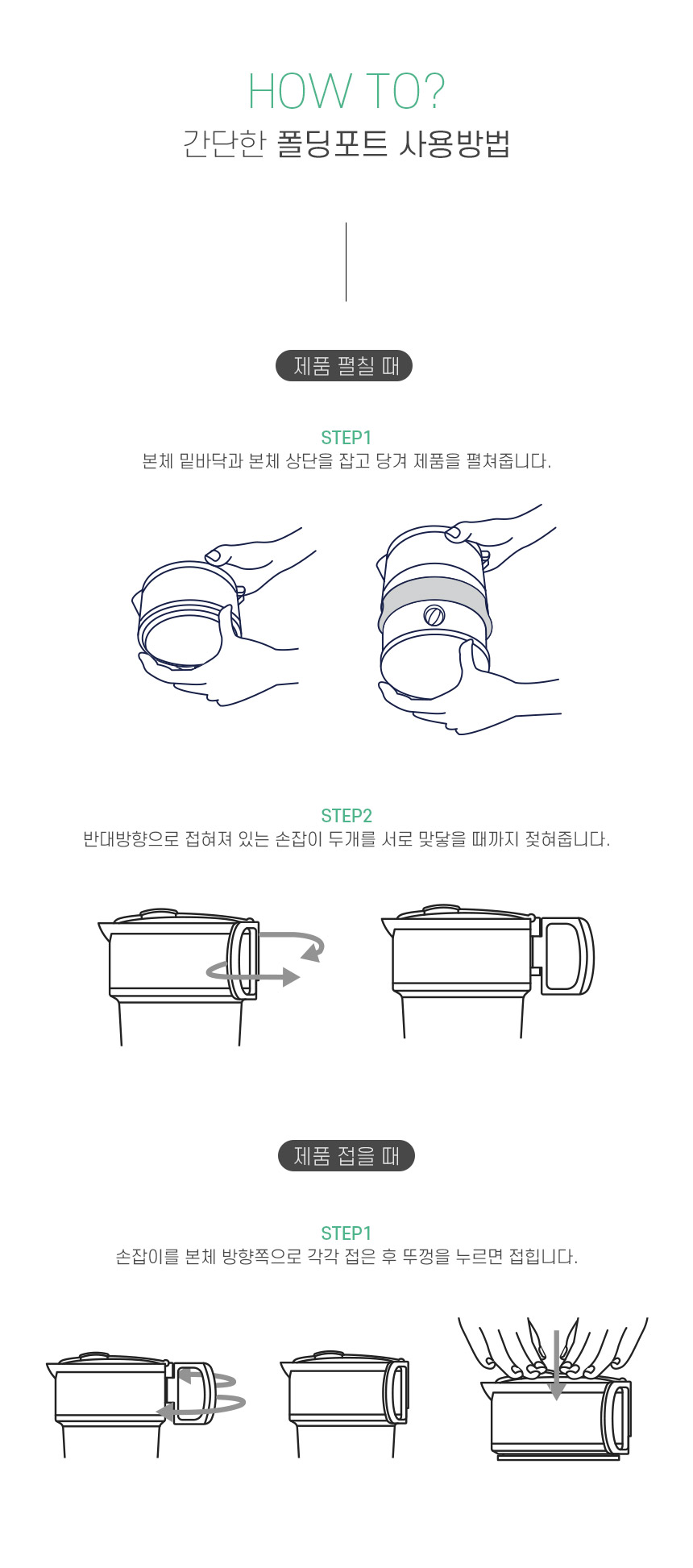 HOW TO?
간단한 폴딩포트 사용방법

제품 펼칠 때

STEP1
본체 밑바닥과 본체 상단을 잡고 당겨 제품을 펼쳐줍니다.

STEP2
반대방향으로 접혀져 있는 손잡이 두개를 서로 맞닿을 때까지 젖혀줍니다.

제품 접을 때

STEP1
손잡이를 본체 방향쪽으로 각각 접은 후 뚜껑을 누르면 접힙니다.