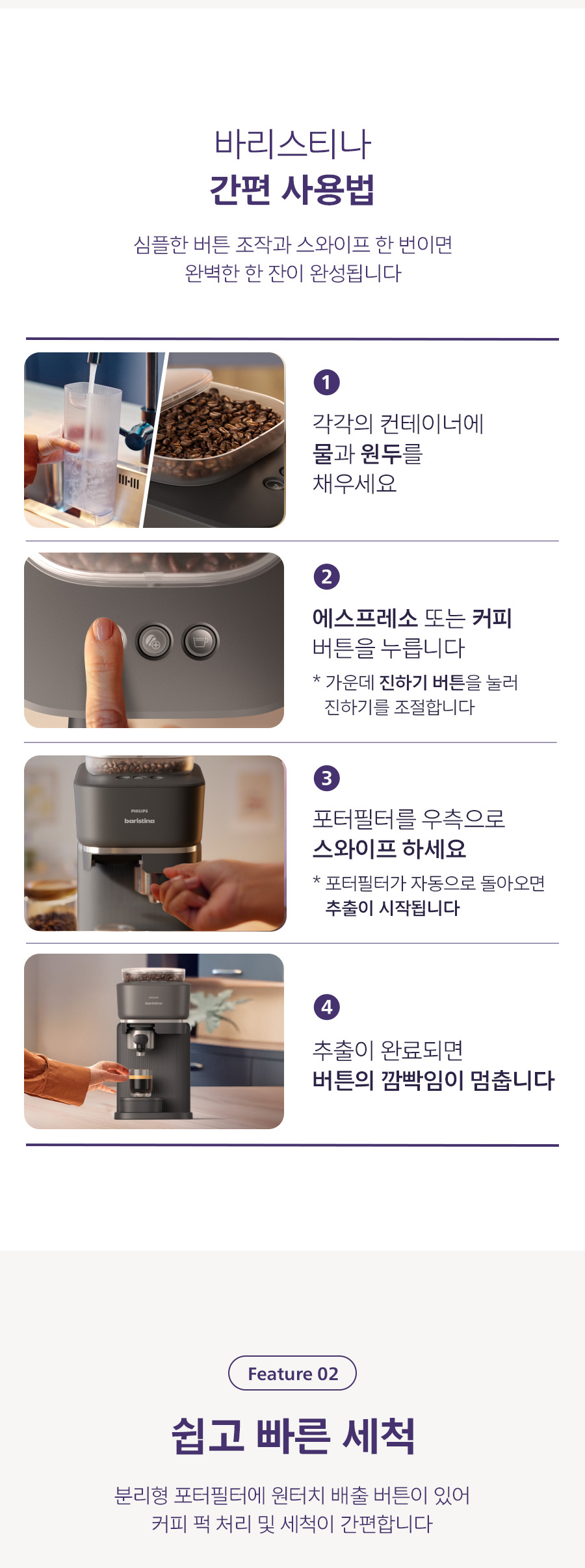 바리스티나
간편 사용법

심플한 버튼 조작과 스와이프 한 번이면
완벽한 한 잔이 완성됩니다

1
각각의 컨테이너에
물과 원두를
채우세요

2
에스프레소 또는 커피
버튼을 누릅니다
* 가운데 진하기 버튼을 눌러
진하기를 조절합니다

PHILIPS
baristina

3
포터필터를 우측으로
스와이프 하세요
* 포터필터가 자동으로 돌아오면
추출이 시작됩니다

4
추출이 완료되면
버튼의 깜빡임이 멈춥니다

Feature 02
쉽고 빠른 세척

분리형 포터필터에 원터치 배출 버튼이 있어
커피 퍽 처리 및 세척이 간편합니다