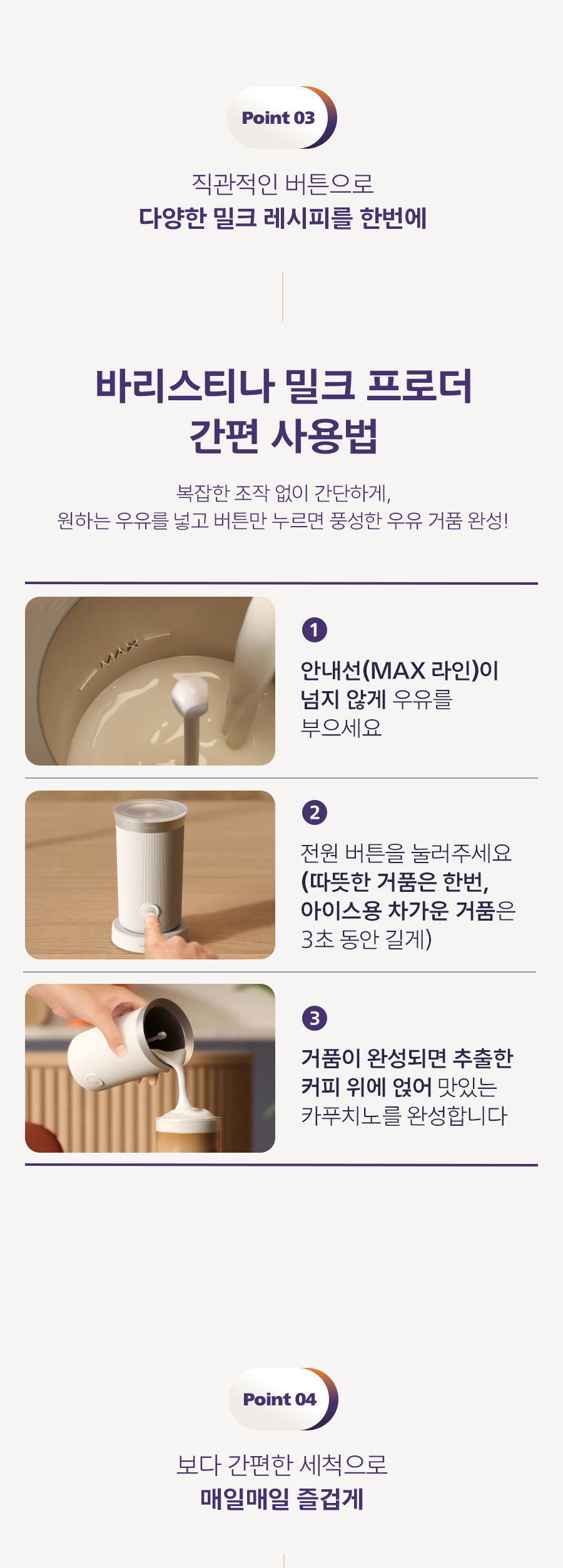 Point 03

직관적인 버튼으로
다양한 밀크 레시피를 한번에

바리스티나 밀크 프로더
간편 사용법

복잡한 조작 없이 간단하게,
원하는 우유를 넣고 버튼만 누르면 풍성한 우유 거품 완성!

MAX

1
안내선(MAX 라인)이 넘지 않게 우유를 부으세요

2
전원 버튼을 눌러주세요 (따뜻한 거품은 한번, 아이스용 차가운 거품은 3초 동안 길게)

3
거품이 완성되면 추출한 커피 위에 얹어 맛있는 카푸치노를 완성합니다

Point 04

보다 간편한 세척으로
매일매일 즐겁게