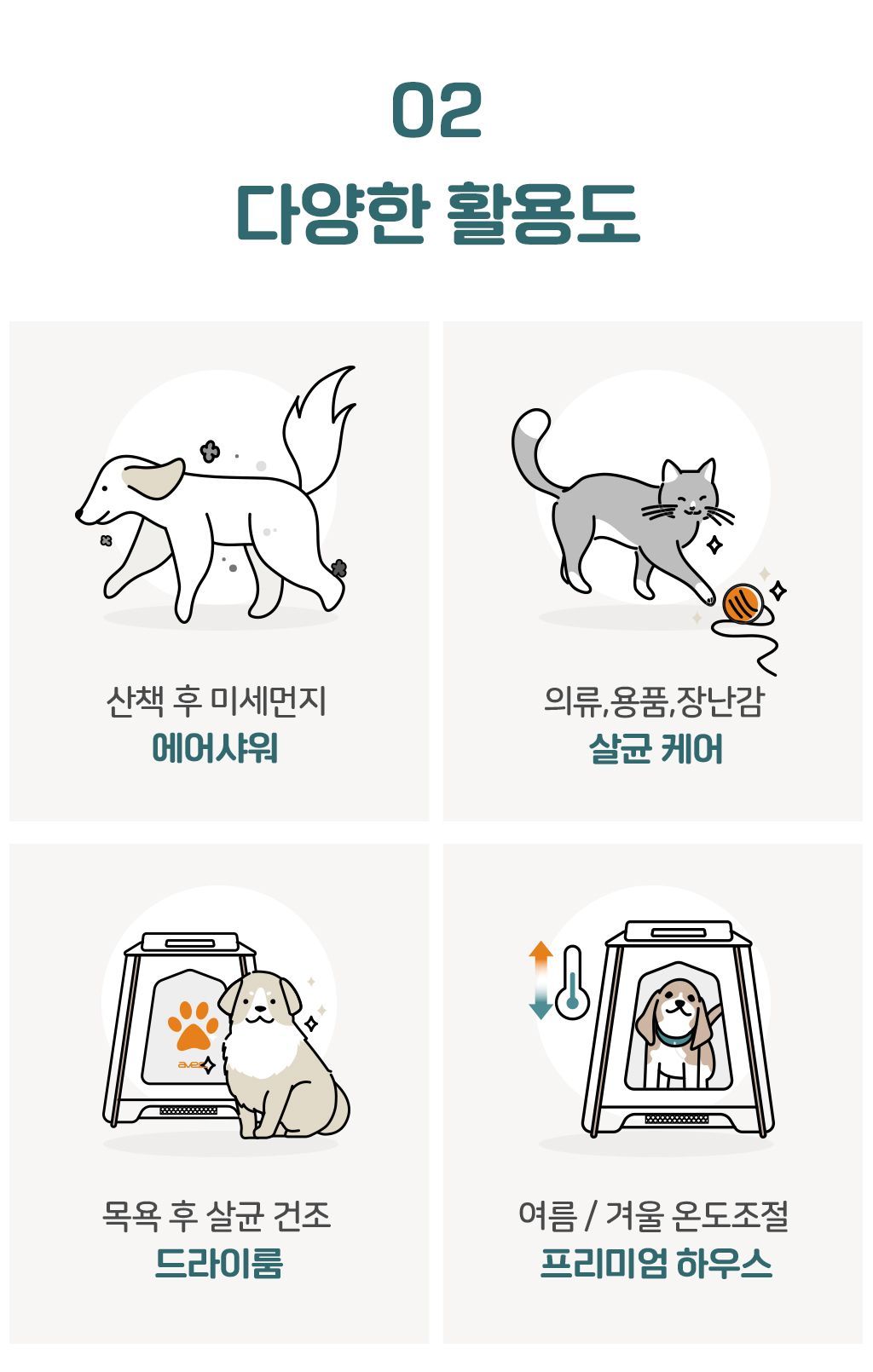 02

다양한 활용도

산책 후 미세먼지
에어샤워

의류,용품,장난감
살균 케어

avec

목욕 후 살균 건조
드라이룸

여름 / 겨울 온도조절
프리미엄 하우스