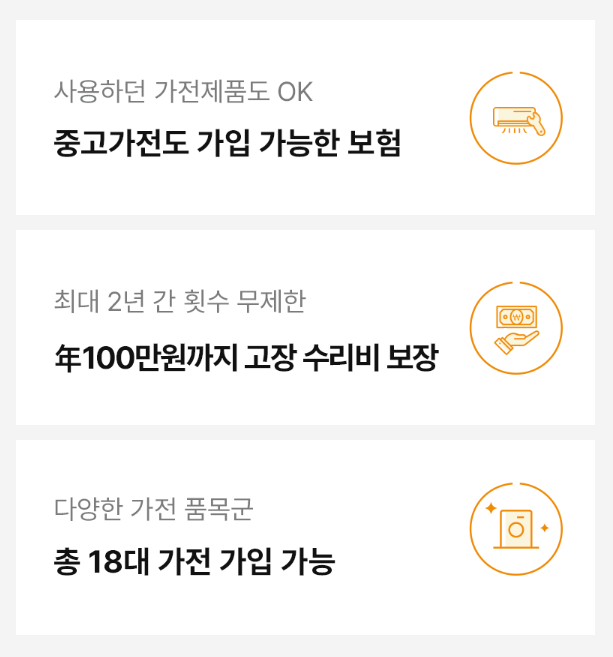 사용하던 가전제품도 OK

중고가전도 가입 가능한 보험

최대 2년 간 횟수 무제한

年100만원까지 고장 수리비 보장

다양한 가전 품목군

총 18대 가전 가입 가능