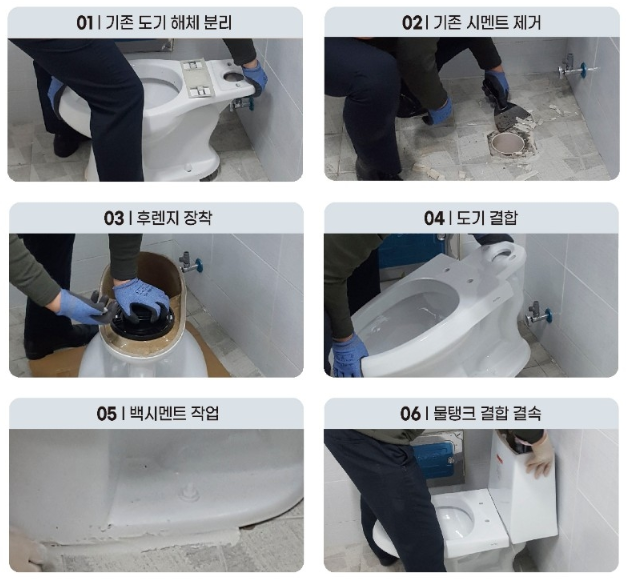 01 | 기존 도기 해체 분리

02 | 기존 시멘트 제거

03 | 후렌지 장착

04 | 도기 결합

05 | 백시멘트 작업

06 | 물탱크 결합 결속