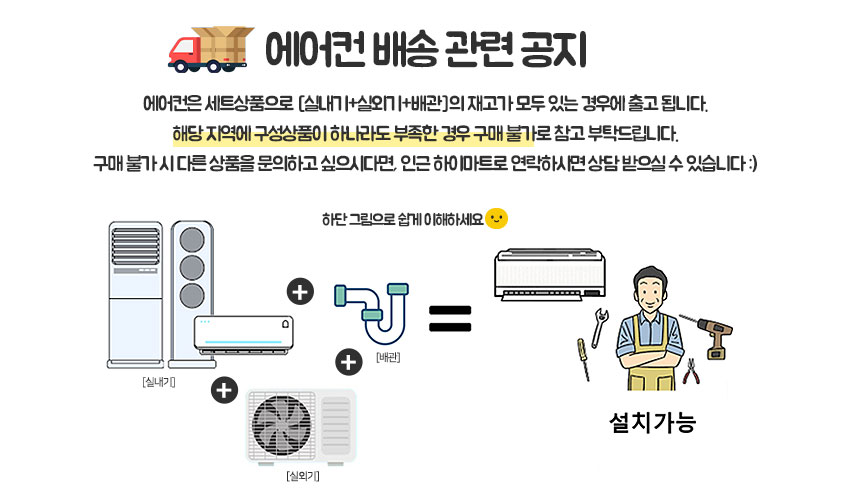 에어컨 배송 관련 공지

에어컨은 세트상품으로 [실내기+실외기+배관]의 재고가 모두 있는 경우에 출고 됩니다.
해당 지역에 구성상품이 하나라도 부족한 경우 구매 불가로 참고 부탁드립니다.
구매 불가 시 다른 상품을 문의하고 싶으시다면, 인근 하이마트로 연락하시면 상담 받으실 수 있습니다 :)

하단 그림으로 쉽게 이해하세요

[실내기]

[배관]

[실외기]

설치가능