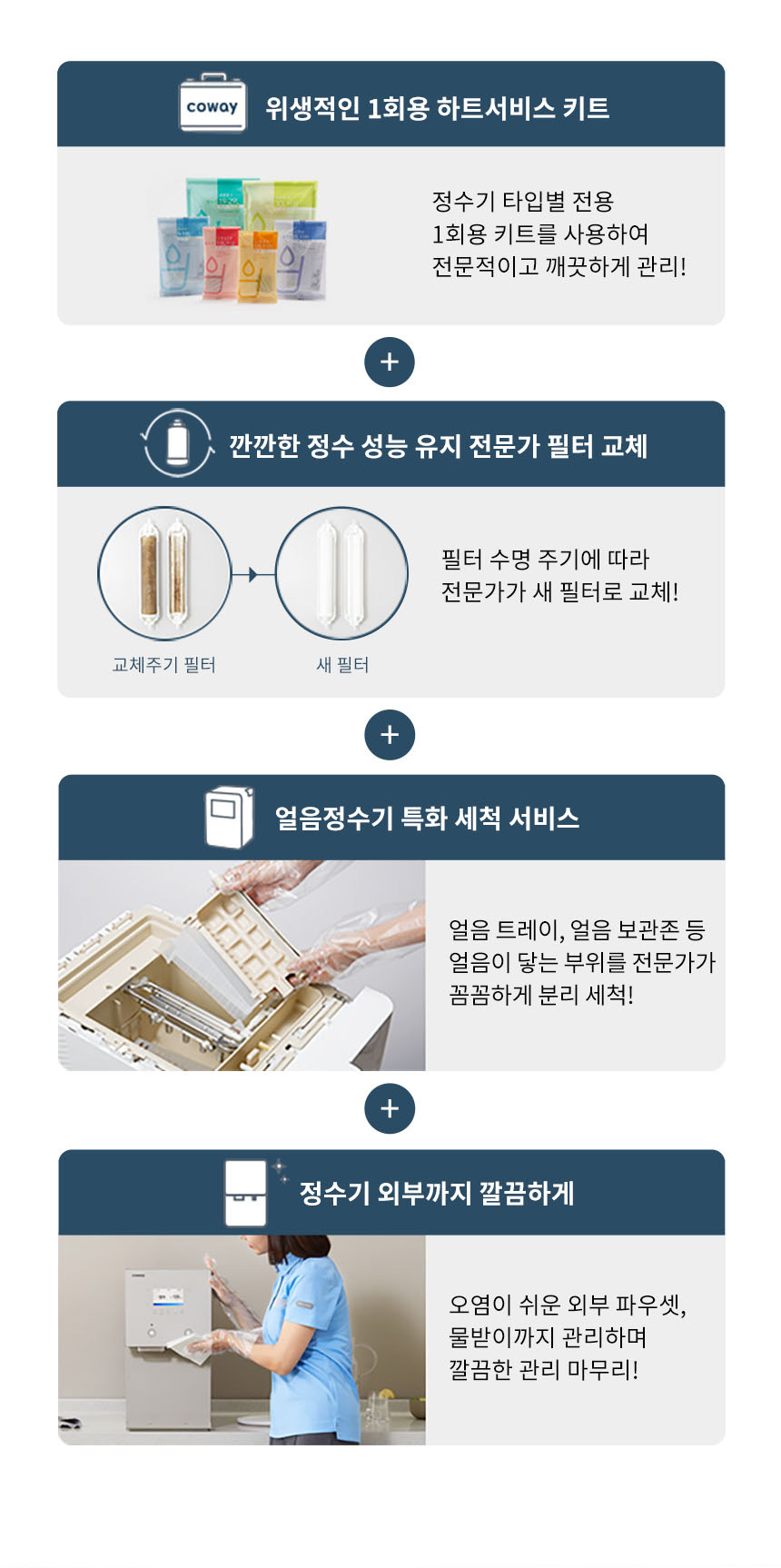 coway

위생적인 1회용 하트서비스 키트

정수기 타입별 전용
1회용 키트를 사용하여
전문적이고 깨끗하게 관리!

+

깐깐한 정수 성능 유지 전문가 필터 교체

교체주기 필터

새 필터

필터 수명 주기에 따라
전문가가 새 필터로 교체!

+

얼음정수기 특화 세척 서비스

얼음 트레이, 얼음 보관존 등
얼음이 닿는 부위를 전문가가
꼼꼼하게 분리 세척!

+

정수기 외부까지 깔끔하게

오염이 쉬운 외부 파우셋,
물받이까지 관리하며
깔끔한 관리 마무리!